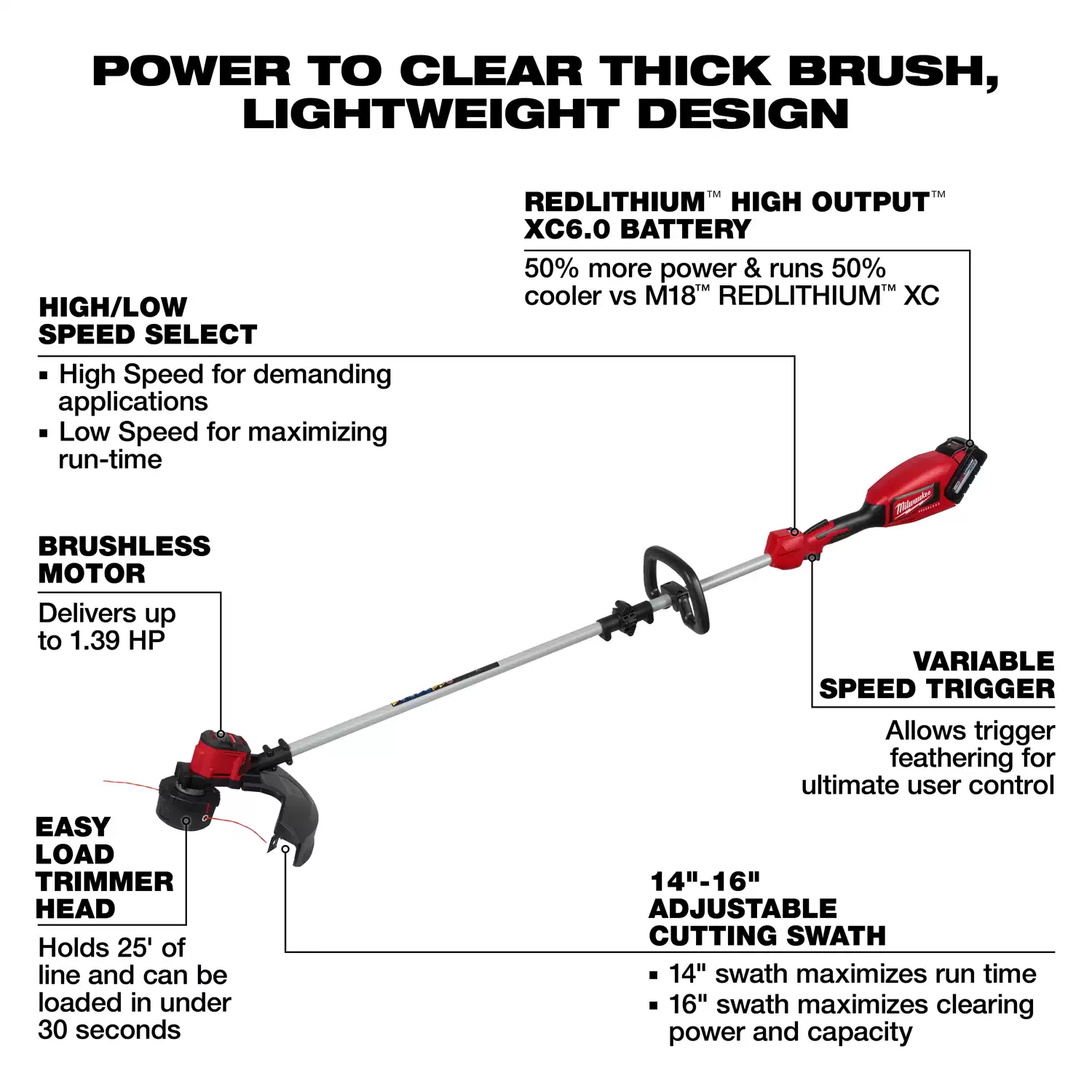 POWER TO CLEAR THICK BRUSH, LIGHTWEIGHT DESIGN

REDLITHIUM™ HIGH OUTPUT™ XC6.0 BATTERY

50% more power & runs 50% cooler vs M18™ REDLITHIUM™ XC

HIGH/LOW SPEED SELECT

▪ High Speed for demanding applications
▪ Low Speed for maximizing run-time

BRUSHLESS MOTOR

Delivers up to 1.39 HP

Milwaukee

VARIABLE SPEED TRIGGER

Allows trigger feathering for ultimate user control

EASY LOAD TRIMMER HEAD

Holds 25' of line and can be loaded in under 30 seconds

14"-16" ADJUSTABLE CUTTING SWATH

▪ 14" swath maximizes run time
▪ 16" swath maximizes clearing power and capacity