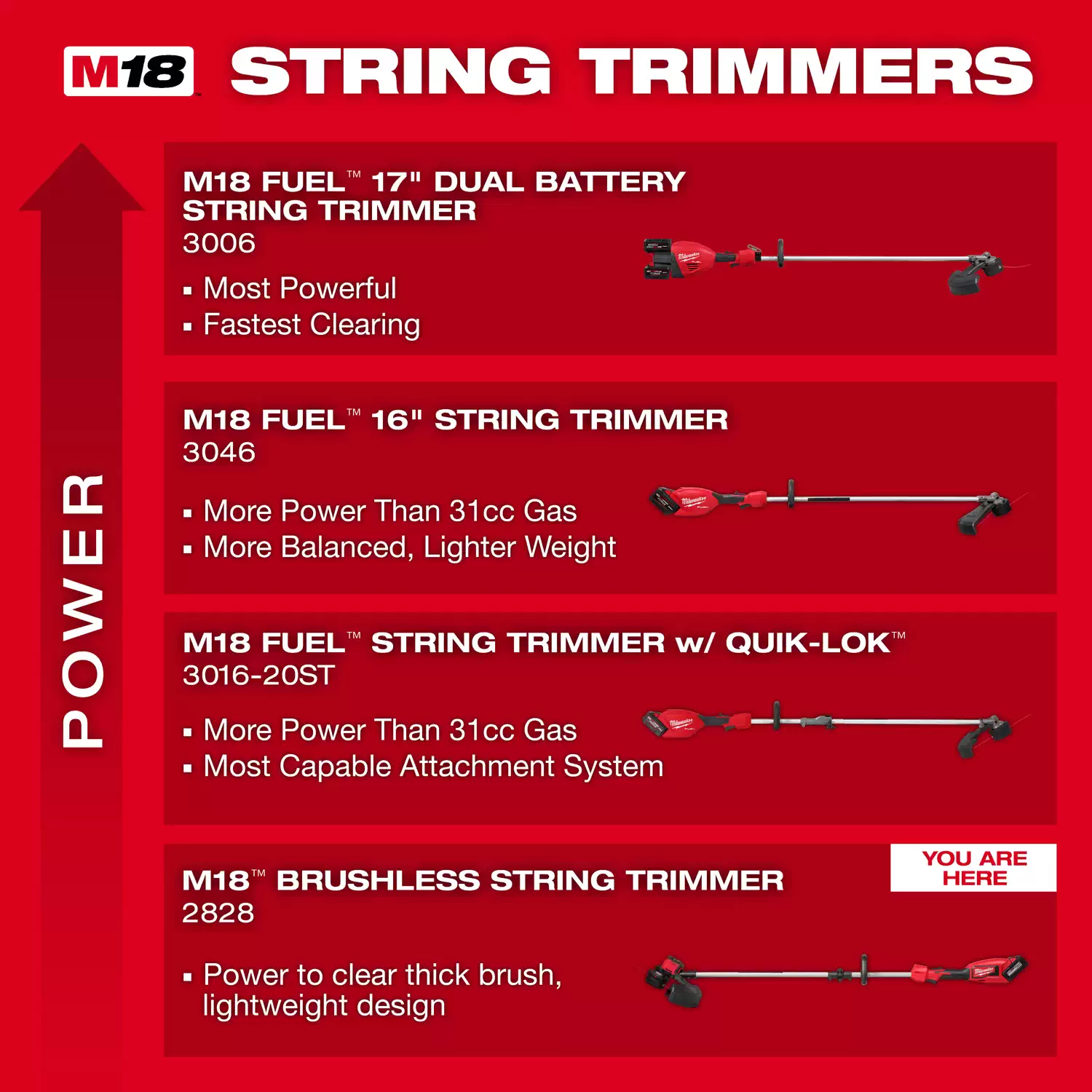 M18 STRING TRIMMERS

POWER

M18 FUEL™ 17" DUAL BATTERY STRING TRIMMER
3006
▪ Most Powerful
▪ Fastest Clearing

M18 FUEL™ 16" STRING TRIMMER
3046
▪ More Power Than 31cc Gas
▪ More Balanced, Lighter Weight

M18 FUEL™ STRING TRIMMER w/ QUIK-LOK™
3016-20ST
▪ More Power Than 31cc Gas
▪ Most Capable Attachment System

YOU ARE HERE

M18™ BRUSHLESS STRING TRIMMER
2828
▪ Power to clear thick brush, lightweight design