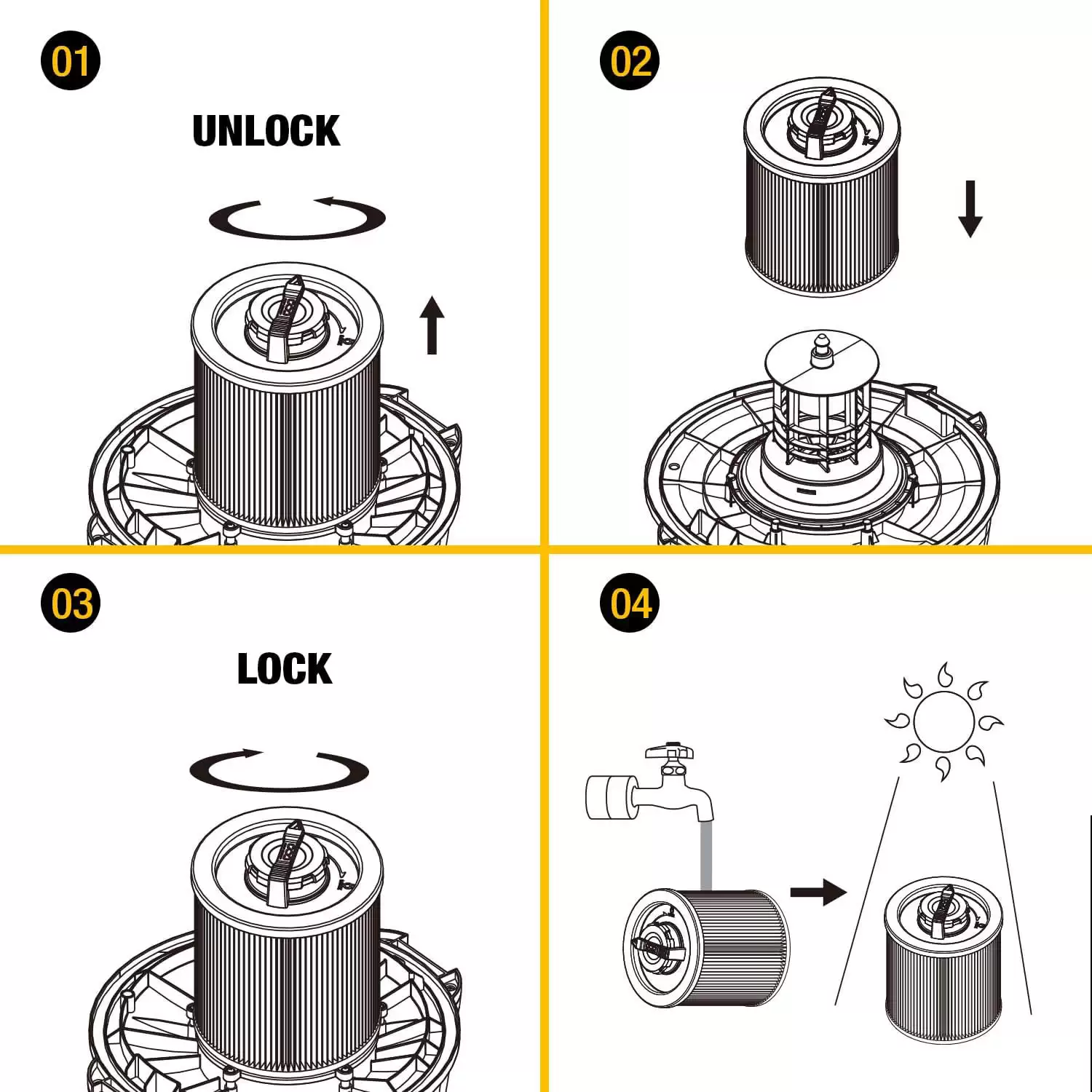 01

UNLOCK

02

03

LOCK

04